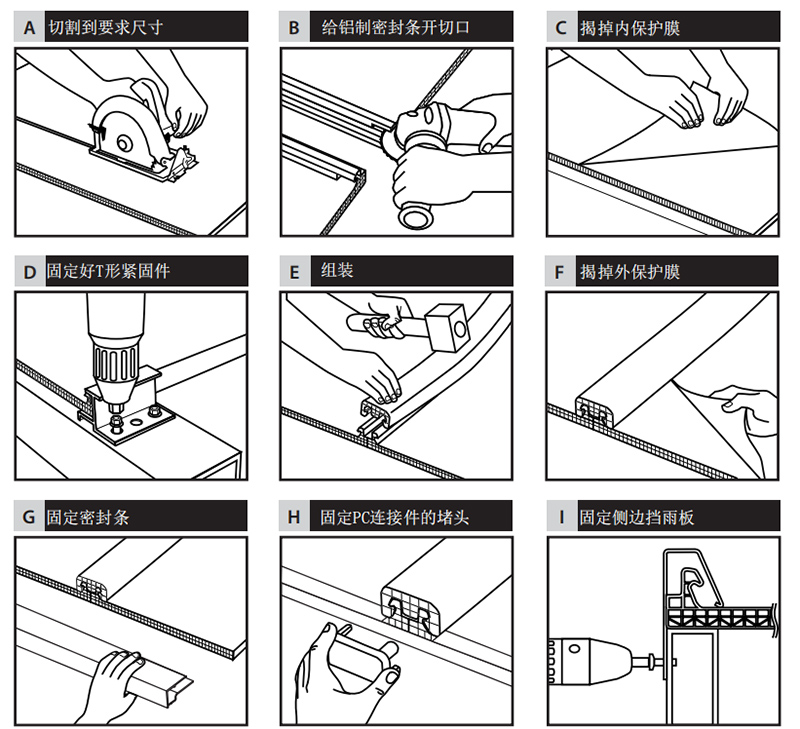 A 切割到要求尺寸

B 给铝制密封条开切口

C 揭掉内保护膜

D 固定好T形紧固件

E 组装

F 揭掉外保护膜

G 固定密封条

H 固定PC连接件的堵头

I 固定侧边挡雨板